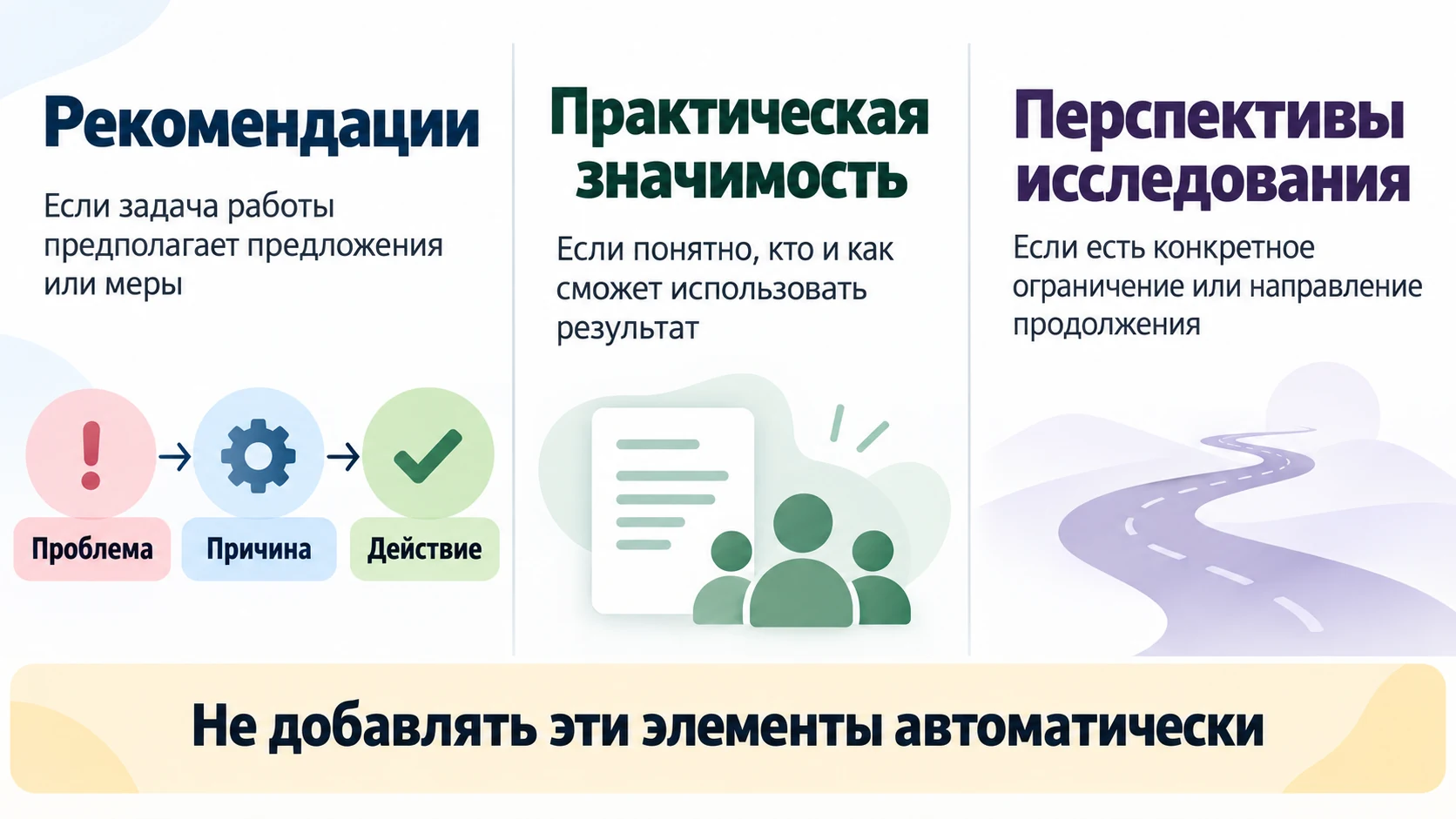 Рекомендации

Если задача работы предполагает предложения или меры

Проблема

Причина

Действие

Практическая значимость

Если понятно, кто и как сможет использовать результат

Перспективы исследования

Если есть конкретное ограничение или направление продолжения

Не добавлять эти элементы автоматически